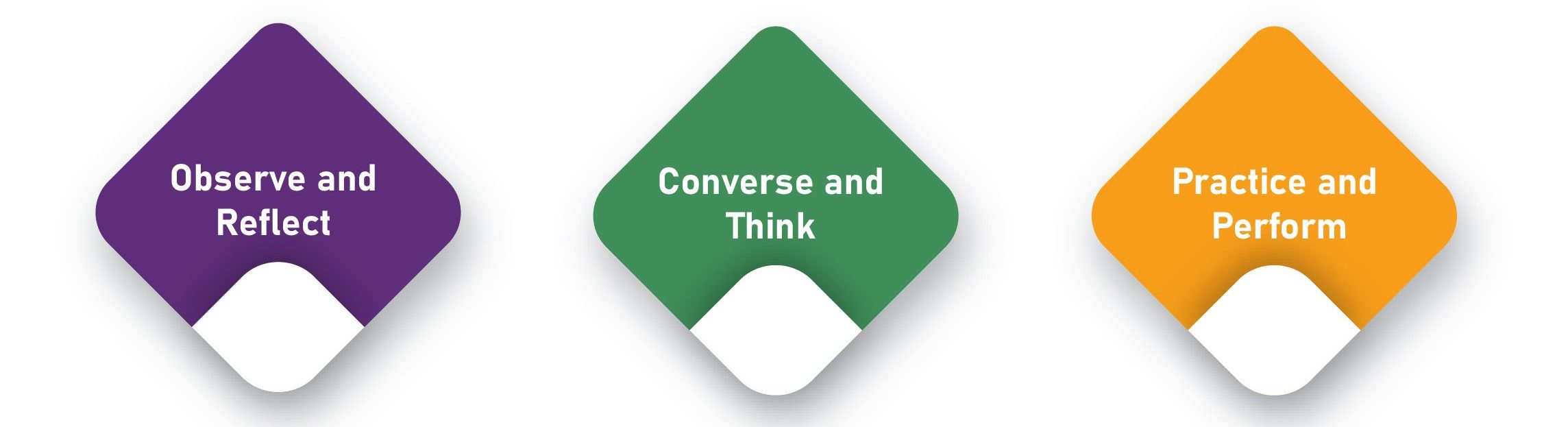 Observe and Reflect

Converse and Think

Practice and Perform