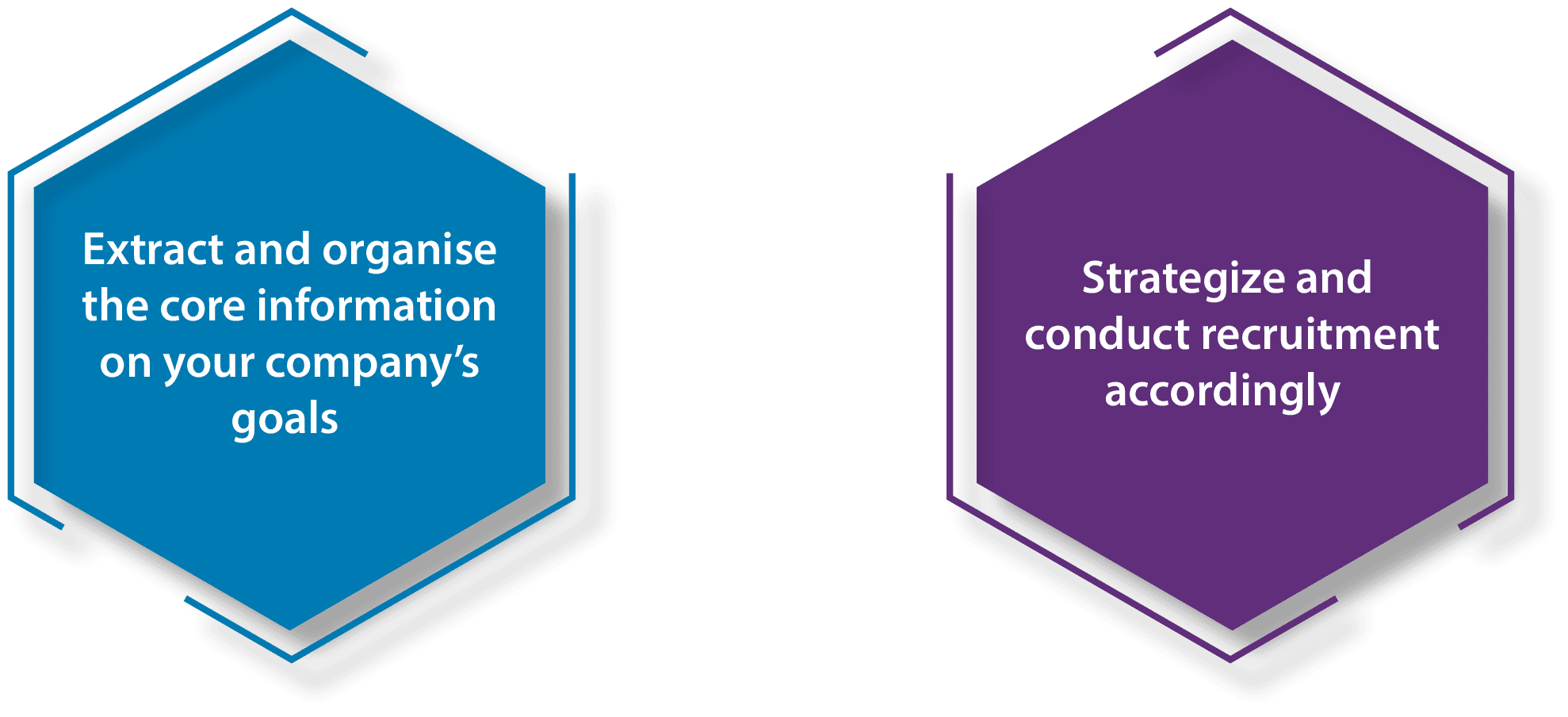 Extract and organise the core information on your company’s goals

Strategize and conduct recruitment accordingly