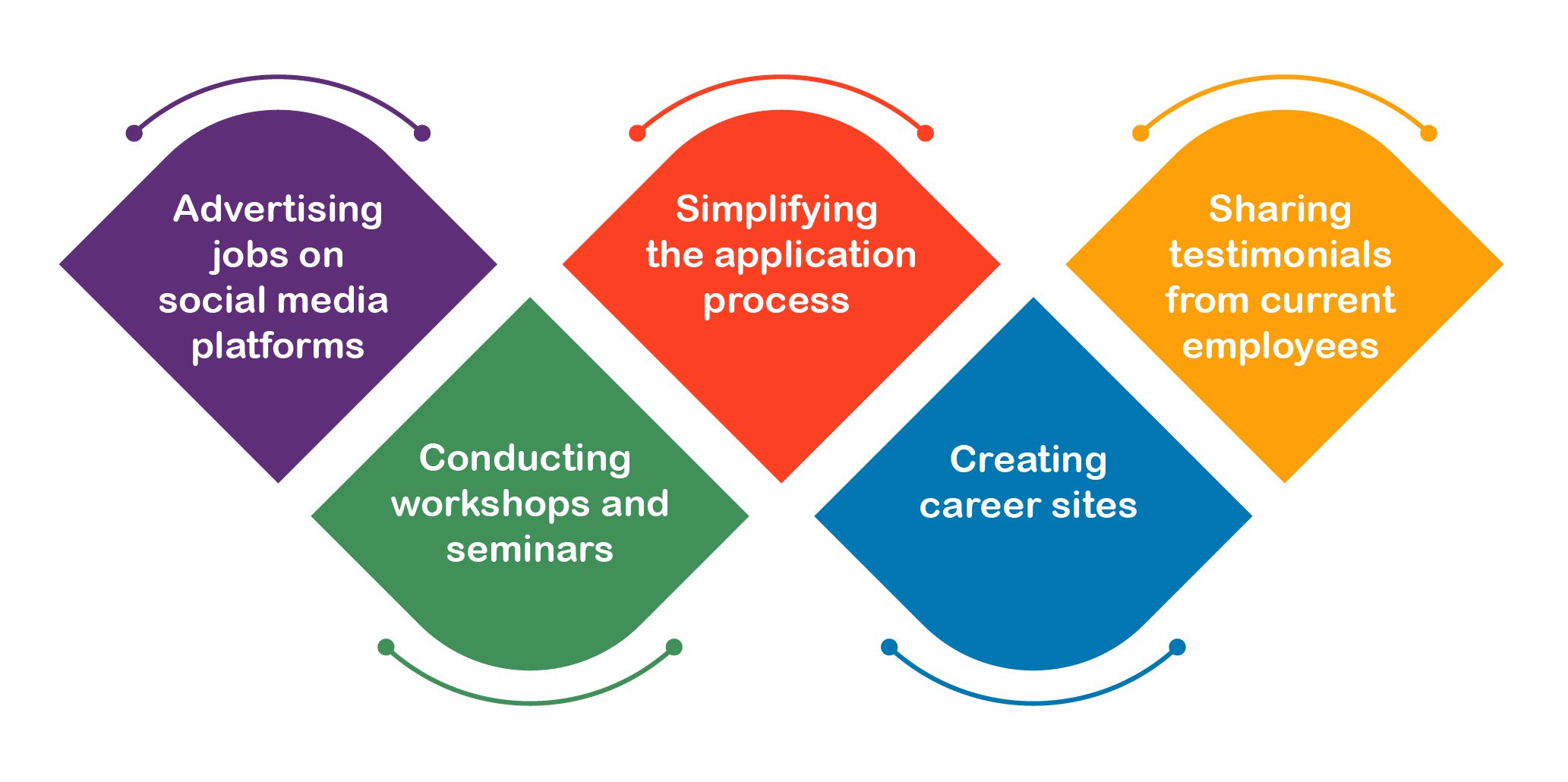 Advertising jobs on social media platforms

Conducting workshops and seminars

Simplifying the application process

Creating career sites

Sharing testimonials from current employees